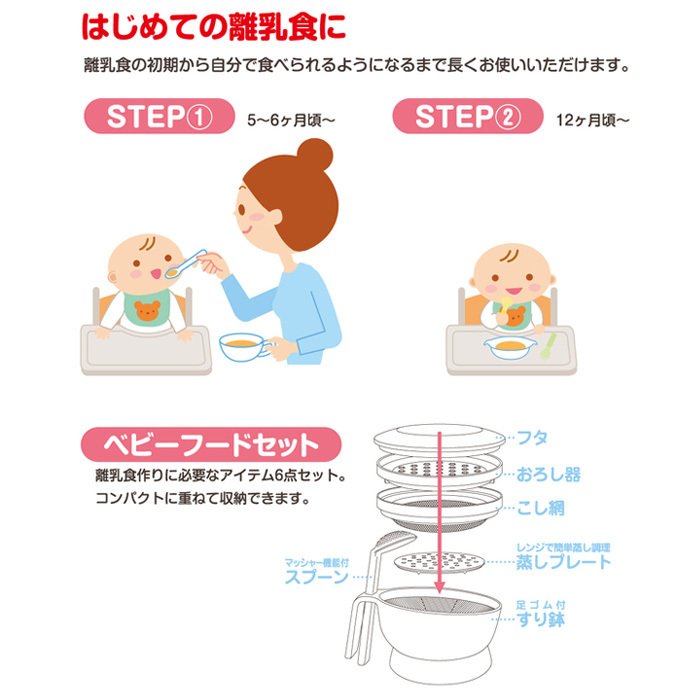 はじめての離乳食に

離乳食の初期から自分で食べられるようになるまで長くお使いいただけます。

STEP①　5〜6ヶ月頃〜

STEP②　12ヶ月頃〜

ベビーフードセット

離乳食作りに必要なアイテム6点セット。
コンパクトに重ねて収納できます。

フタ

おろし器

こし網

レンジで簡単蒸し調理
蒸しプレート

マッシャー機能付
スプーン

足ゴム付
すり鉢